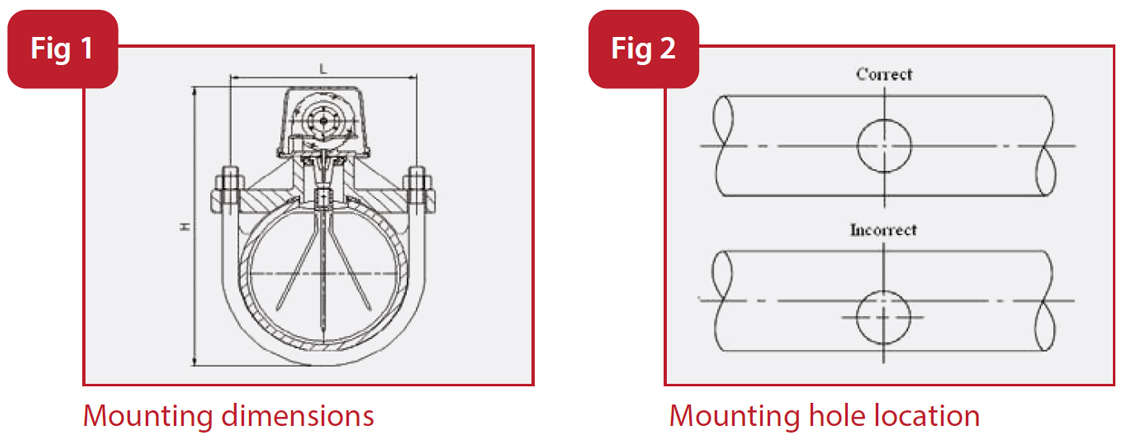 Fig 1

L

H

Mounting dimensions

Fig 2

Correct

Incorrect

Mounting hole location