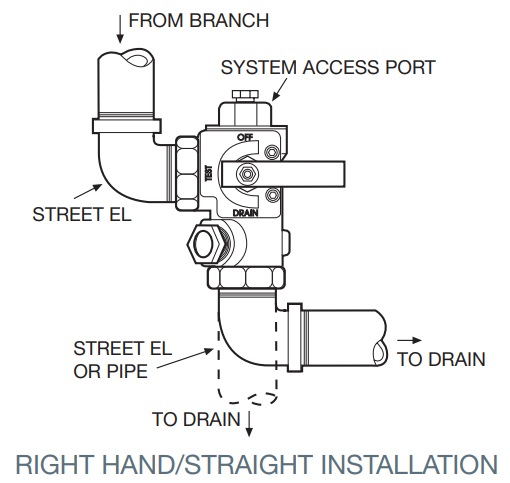 FROM BRANCH

SYSTEM ACCESS PORT

OFF

TEST

DRAIN

STREET EL

STREET EL
OR PIPE

TO DRAIN

TO DRAIN

RIGHT HAND/STRAIGHT INSTALLATION